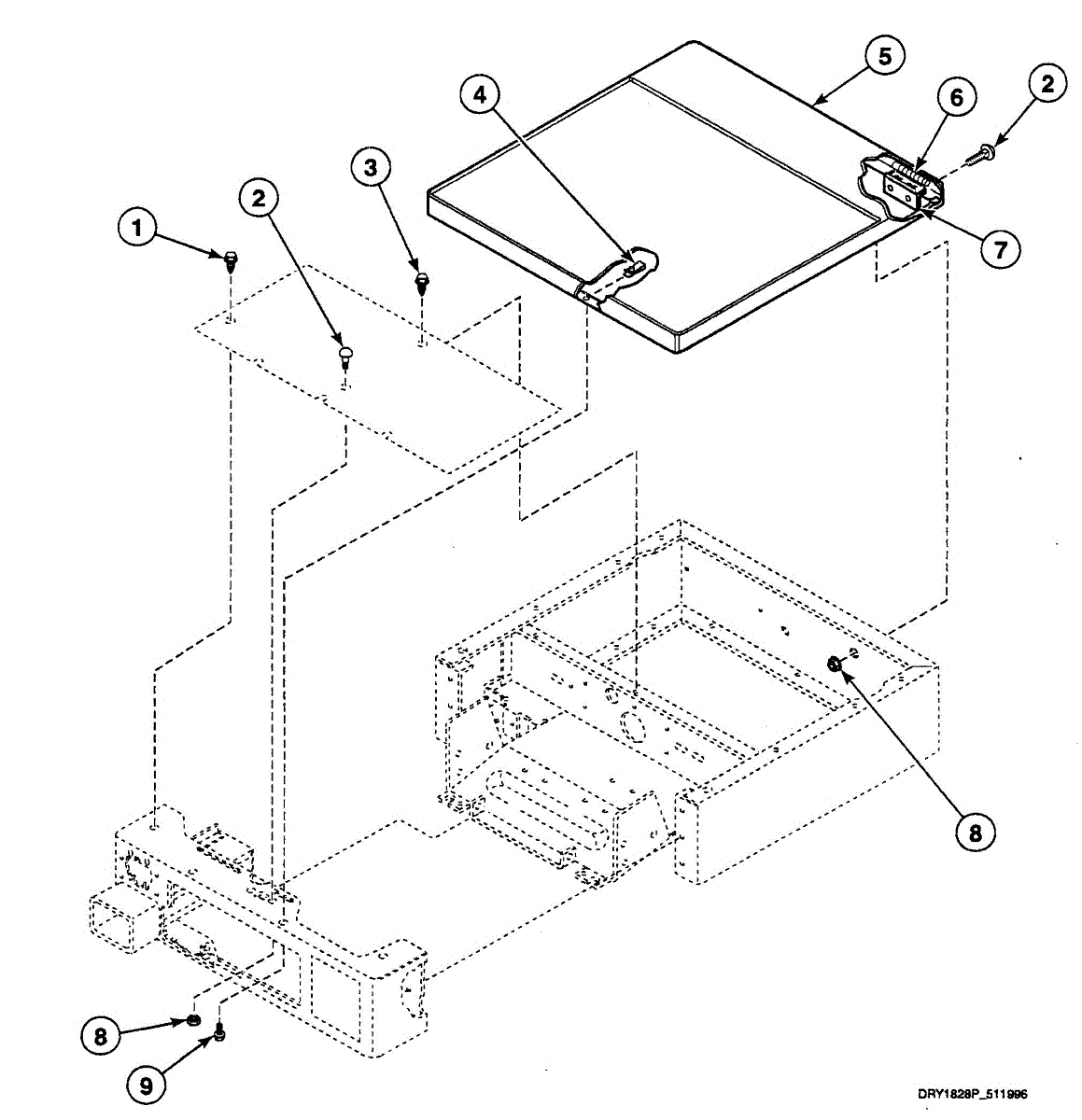 5
4
6
2
3
2
1
7
8
8
9
DRY1828P_511996