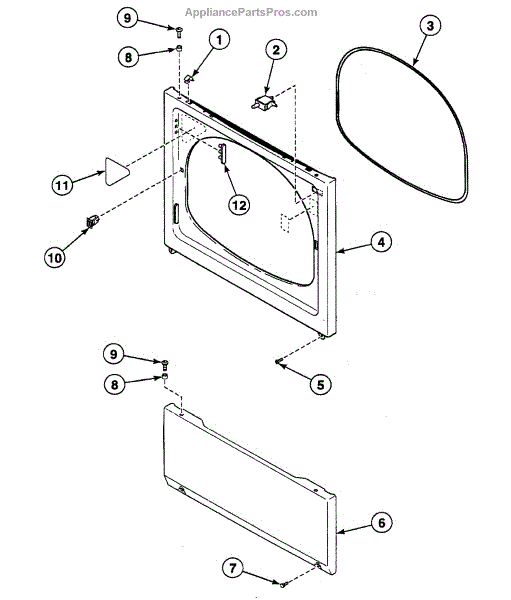 AppliancePartsPros.com

9
8
1
2
3
11
12
10
4
9
8
5
6
7