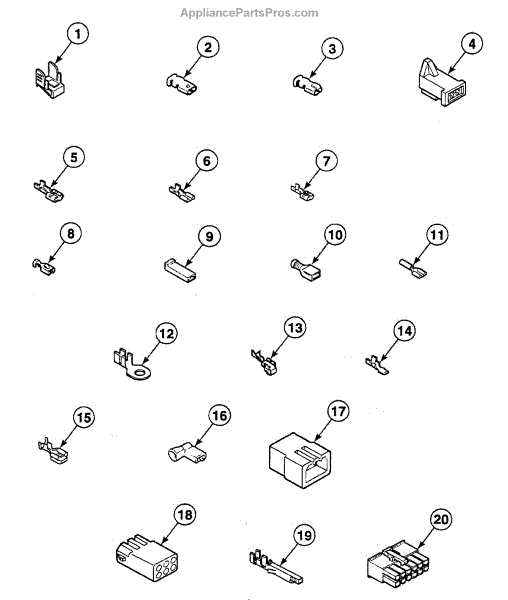 AppliancePartsPros.com

1
2
3
4
5
6
7
8
9
10
11
12
13
14
15
16
17
18
19
20