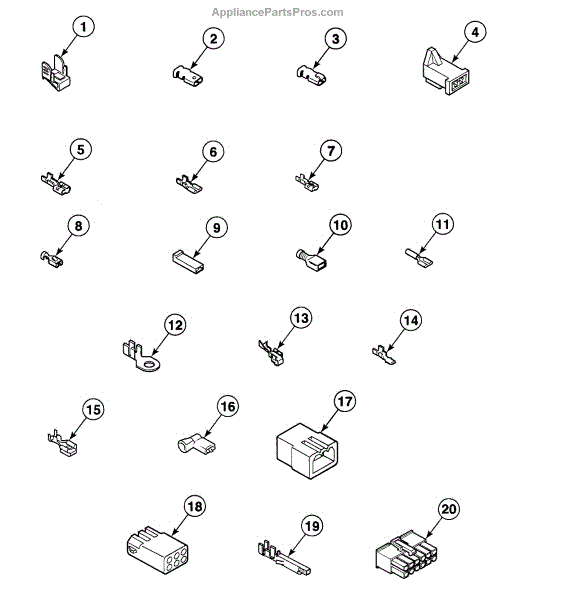 AppliancePartsPros.com

1
2
3
4
5
6
7
8
9
10
11
12
13
14
15
16
17
18
19
20