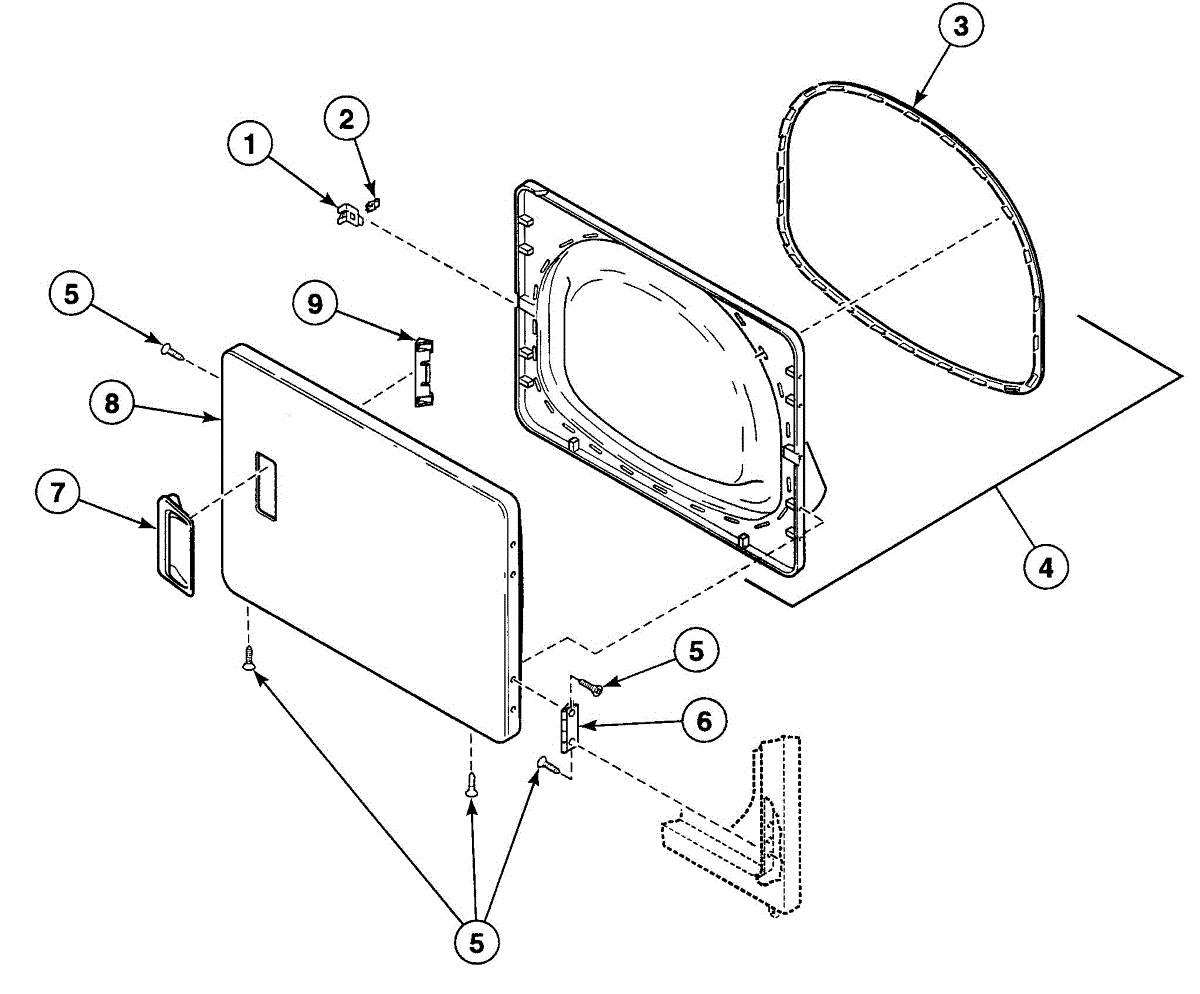 3
2
1
5
9
8
7
4
5
6
5