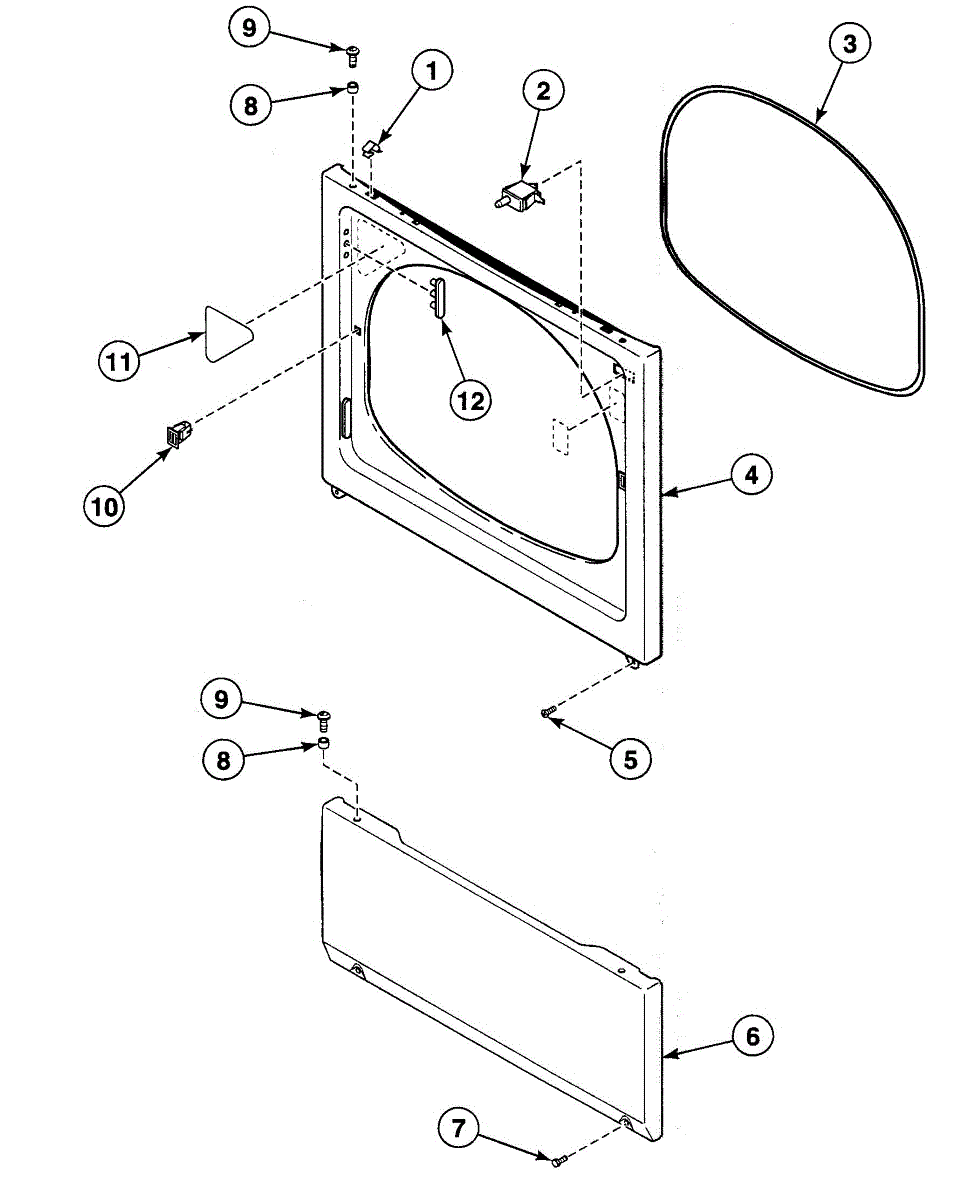 9
8
1
2
3
11
12
10
4
9
8
5
6
7