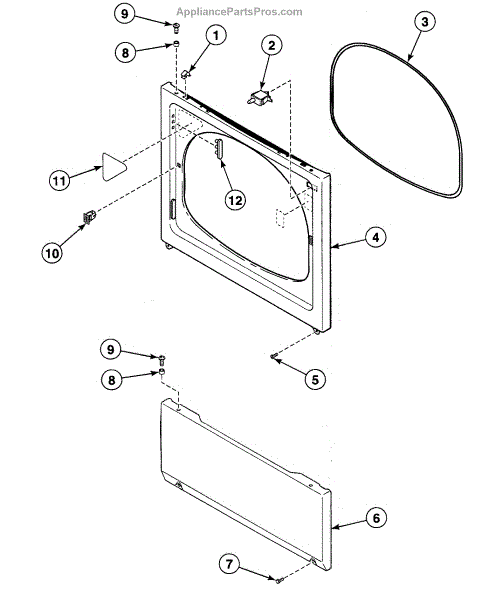 AppliancePartsPros.com

9
8
1
2
3
11
12
10
4
9
8
5
6
7