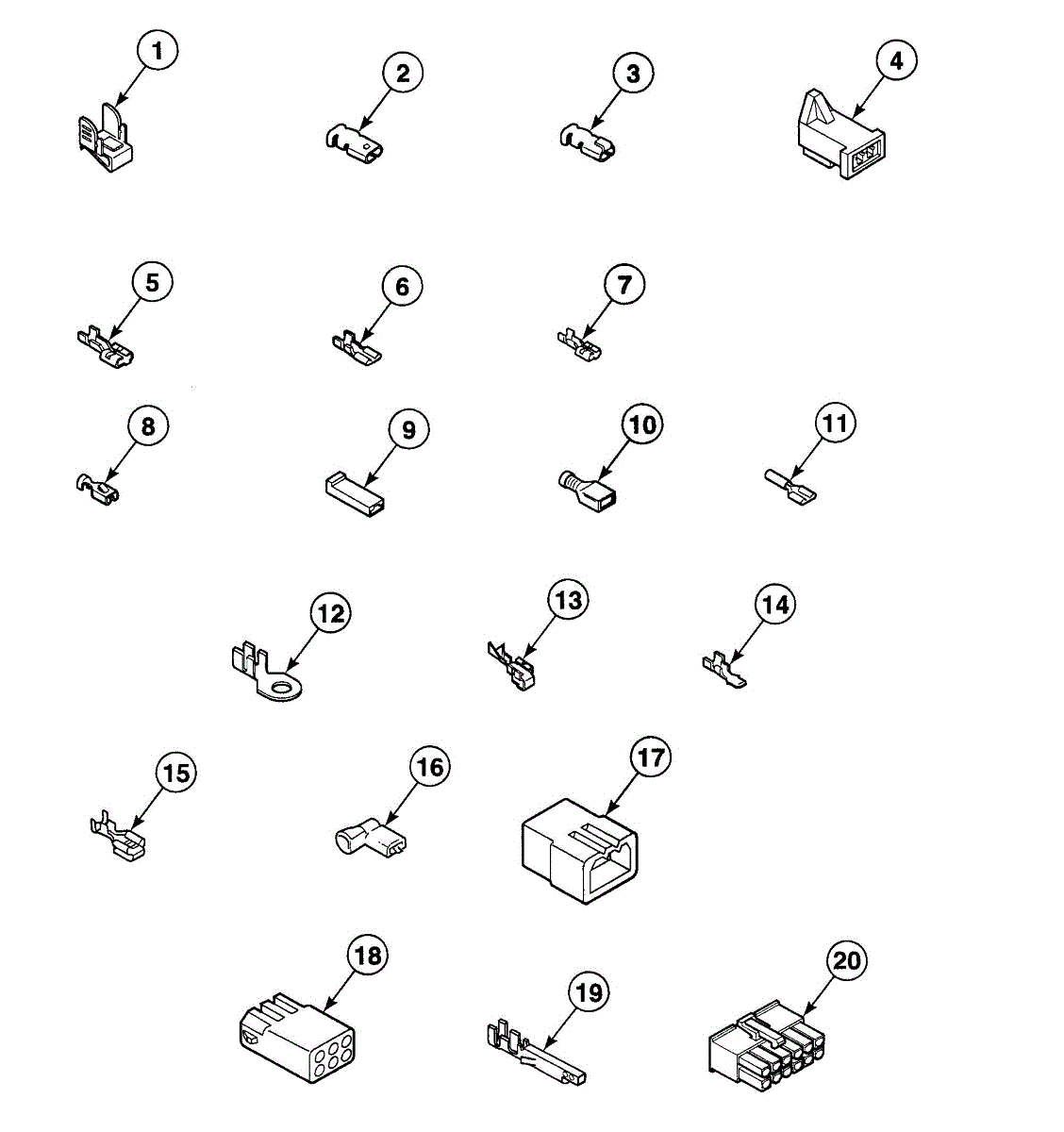 1
2
3
4
5
6
7
8
9
10
11
12
13
14
15
16
17
18
19
20