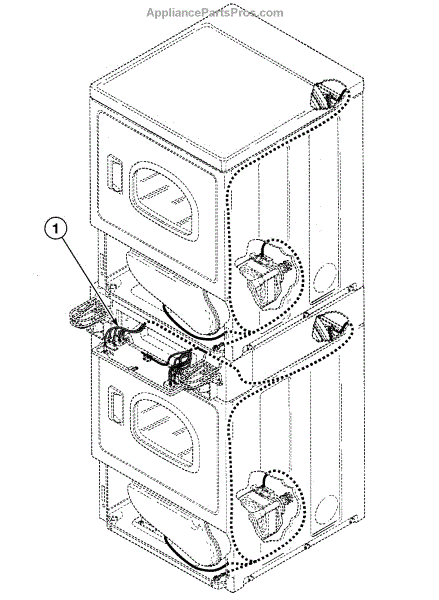 AppliancePartsPros.com

1