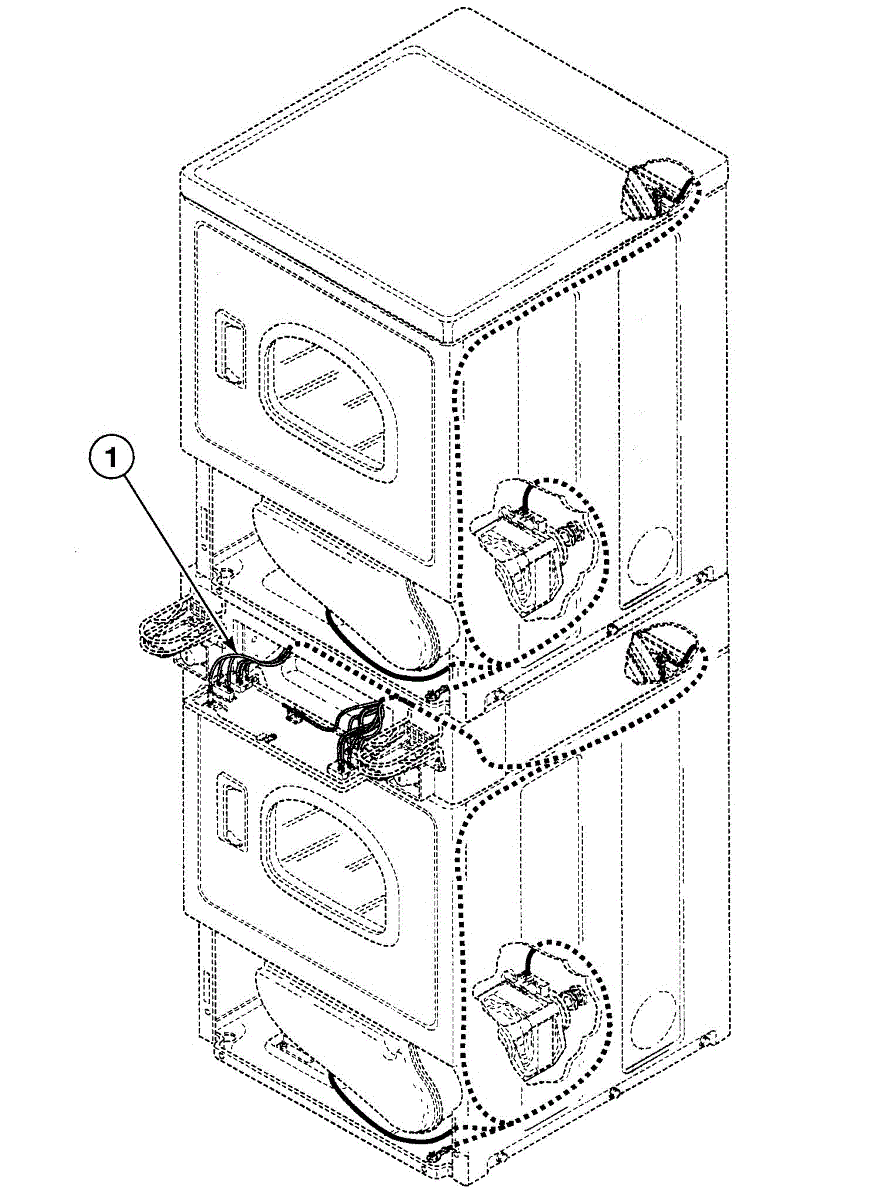 1