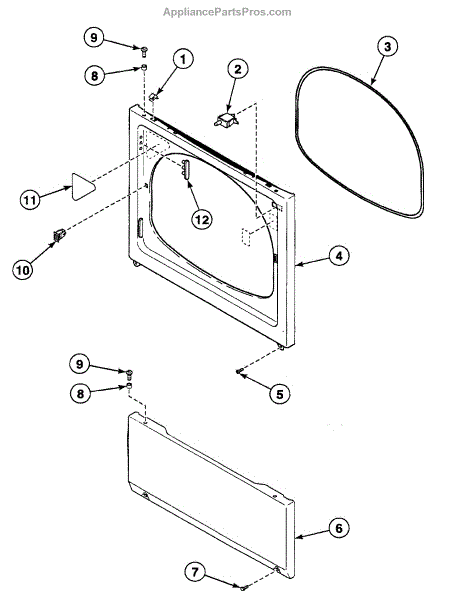 AppliancePartsPros.com

9
8
1
2
3
11
12
10
4
9
8
5
6
7