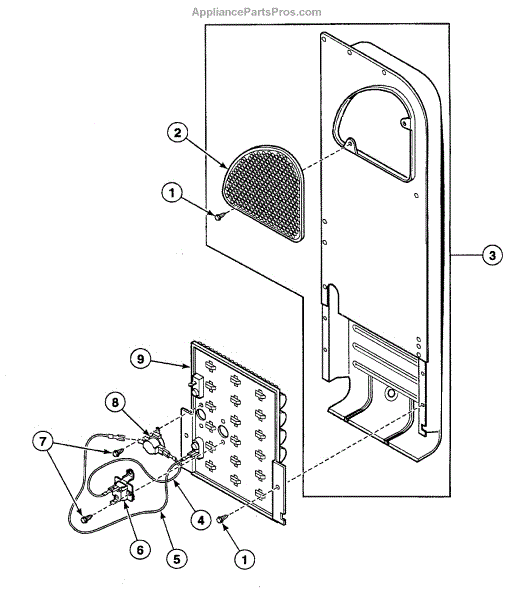 AppliancePartsPros.com

2

1

3

9

8

7

4

6

5

1