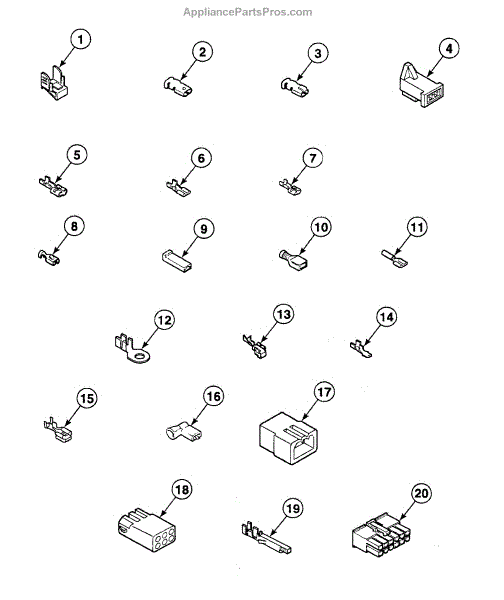 AppliancePartsPros.com

1
2
3
4
5
6
7
8
9
10
11
12
13
14
15
16
17
18
19
20