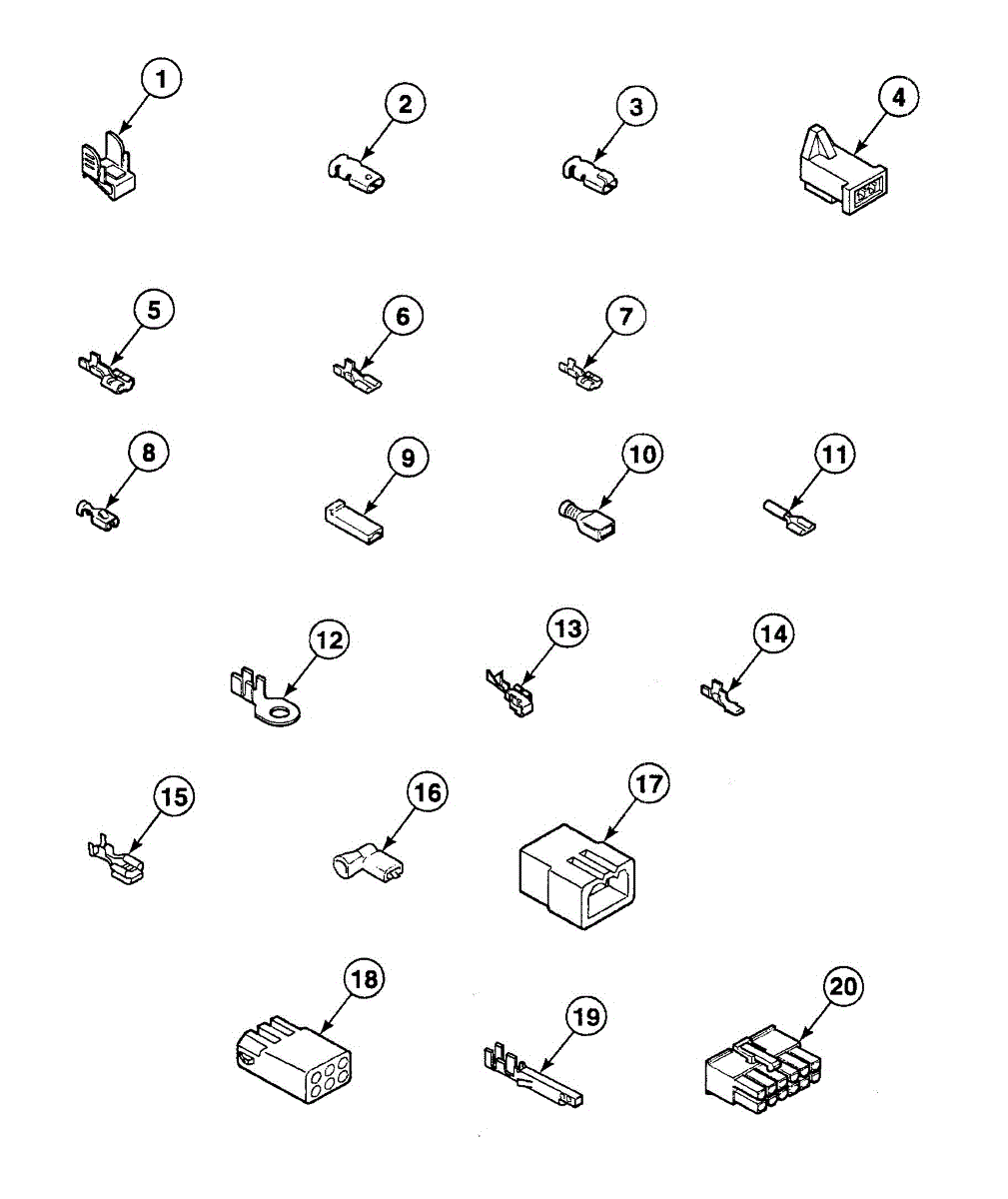 1
2
3
4
5
6
7
8
9
10
11
12
13
14
15
16
17
18
19
20