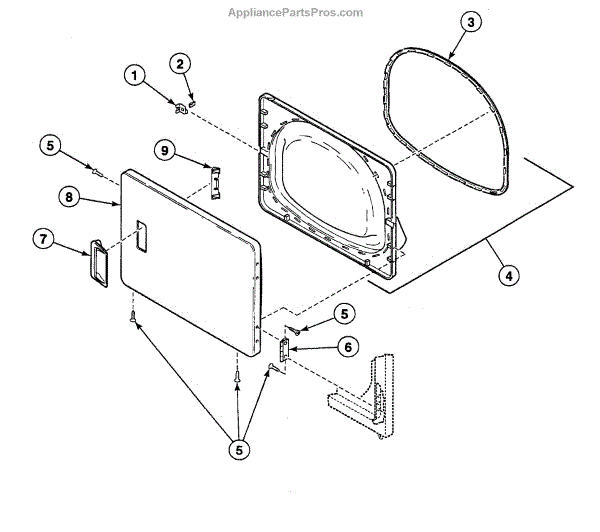 AppliancePartsPros.com

3
2
1
5
9
8
7
4
5
6
5