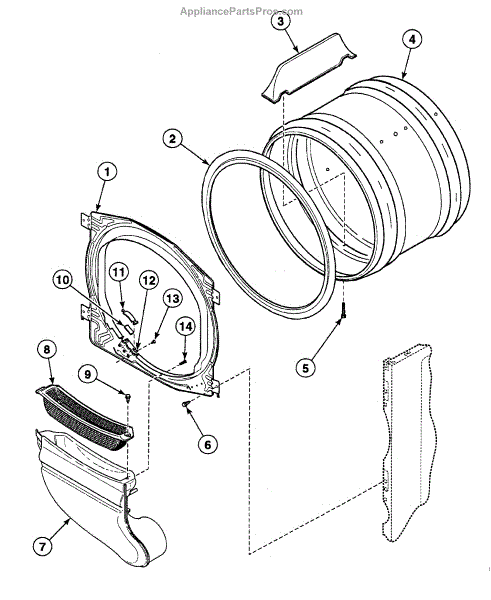 AppliancePartsPros.com

3
4
2
1
11
12
10
13
14
8
9
5
6
7