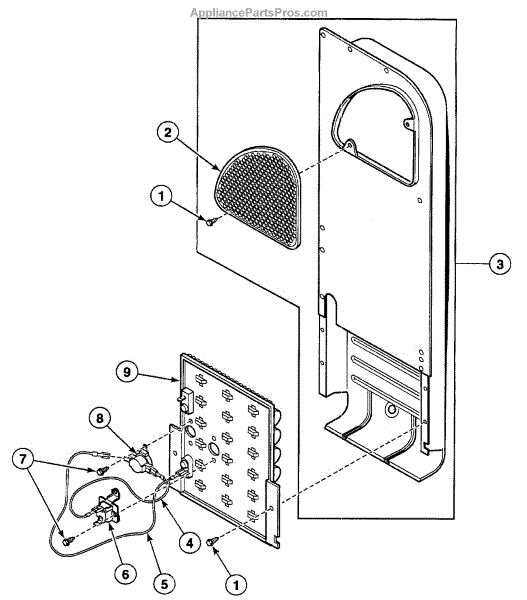 AppliancePartsPros.com

2

1

3

9

8

7

4

6

5

1