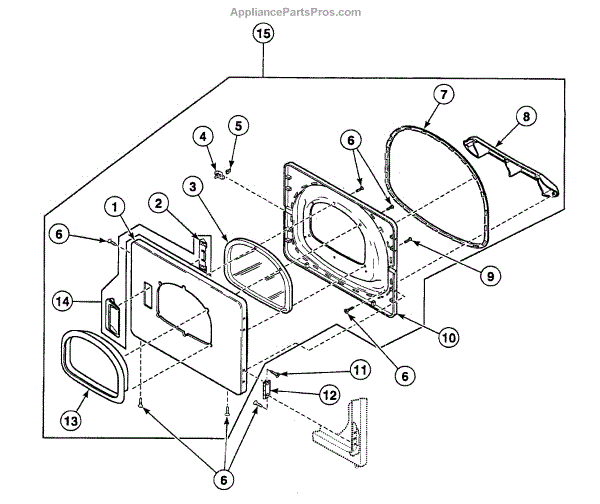 AppliancePartsPros.com

15

7

8

4

5

6

3

1

2

6

9

14

10

6

11

12

13

6