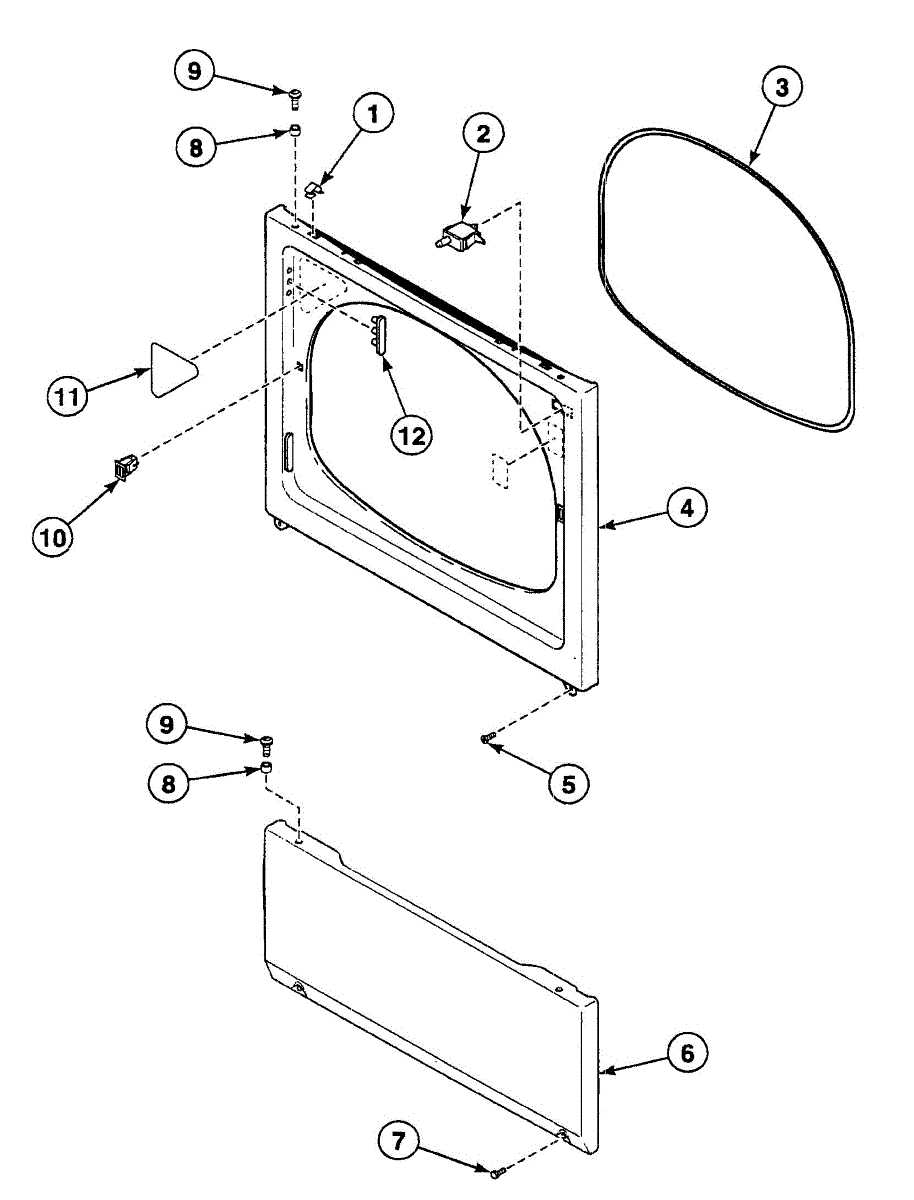 9
8
1
2
3
11
12
10
4
9
8
5
6
7