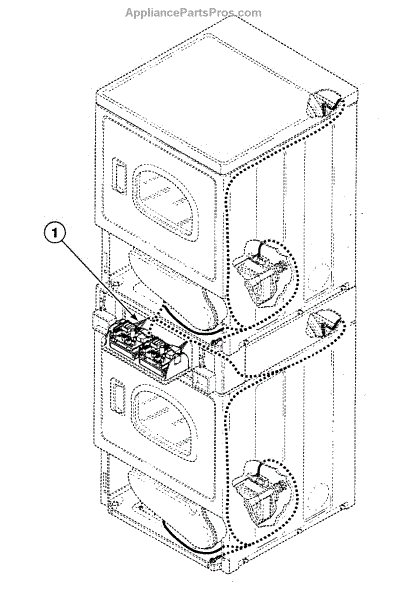 AppliancePartsPros.com

1