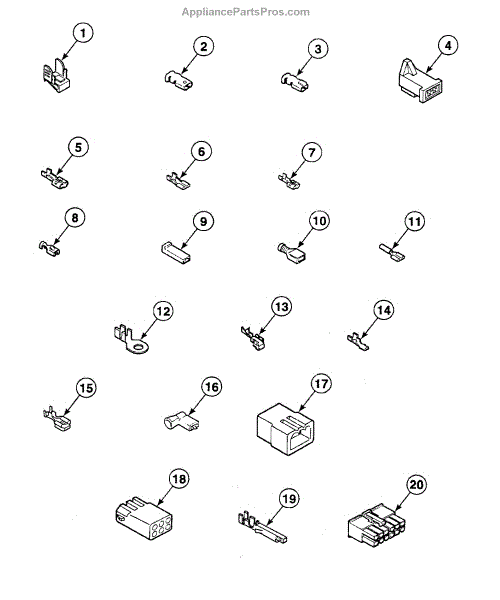 AppliancePartsPros.com

1
2
3
4
5
6
7
8
9
10
11
12
13
14
15
16
17
18
19
20