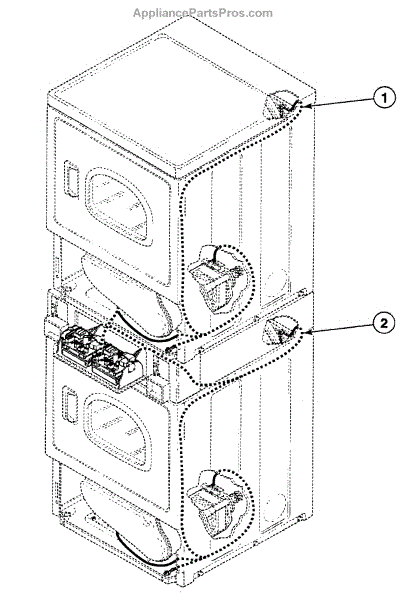 AppliancePartsPros.com

1

2