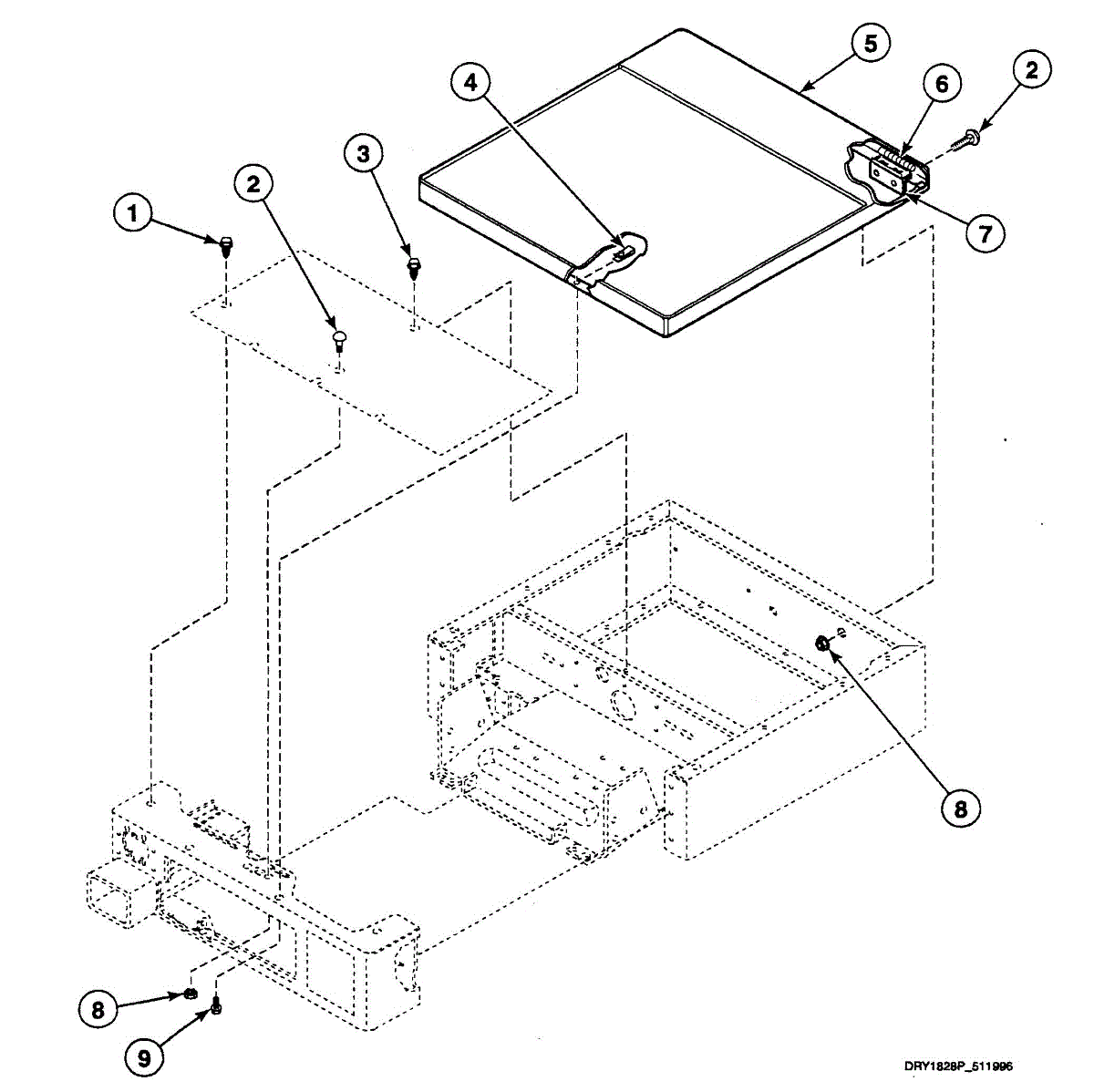 5
4
6
2
3
2
1
7
8
8
9
DRY1828P_511996