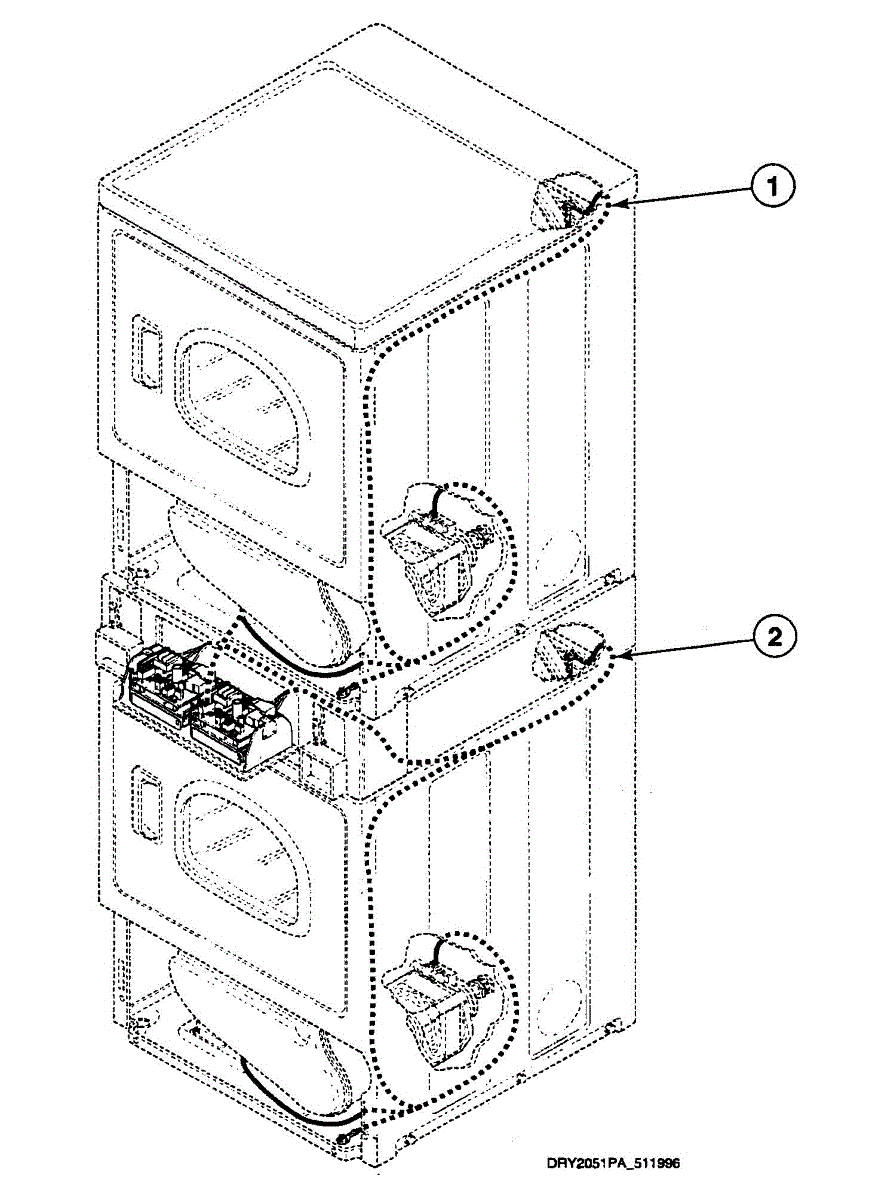 1

2

DRY2051PA_511996