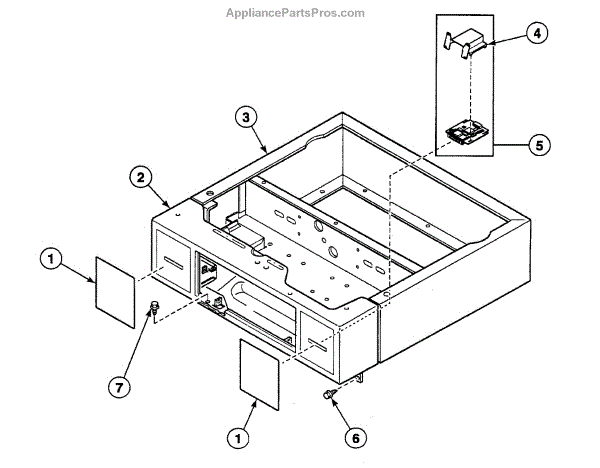 AppliancePartsPros.com

4

3

5

2

1

7

1

6