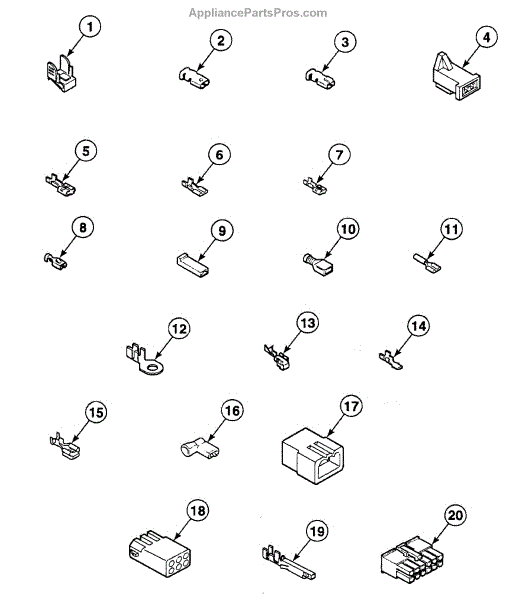 AppliancePartsPros.com

1
2
3
4
5
6
7
8
9
10
11
12
13
14
15
16
17
18
19
20