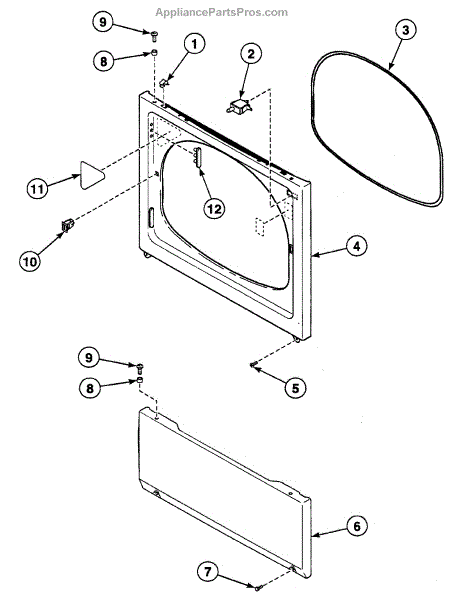 AppliancePartsPros.com

9
8
1
2
3
11
12
10
4
9
8
5
6
7