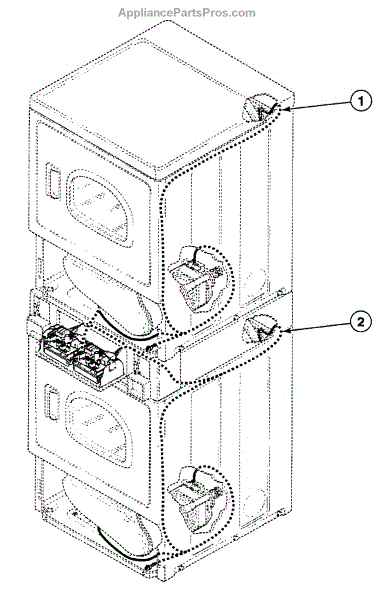 AppliancePartsPros.com

1

2