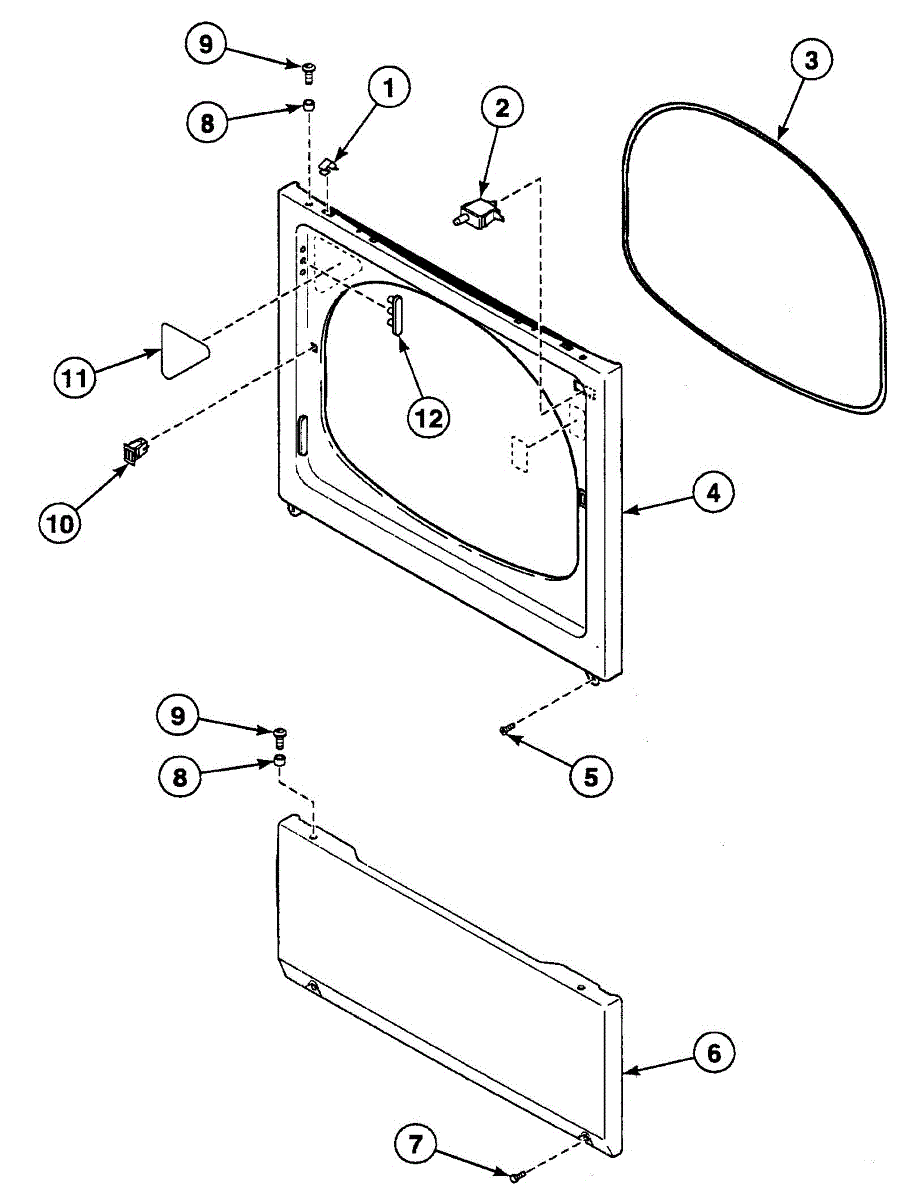 9
8
1
2
3
11
12
10
4
9
8
5
6
7