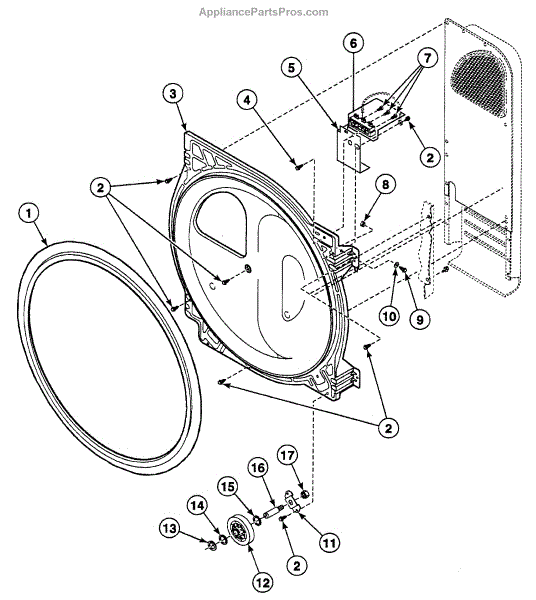 AppliancePartsPros.com

6
7
5
3
4
2
2
8
1
10
9
2
17
16
15
14
13
11
2
12