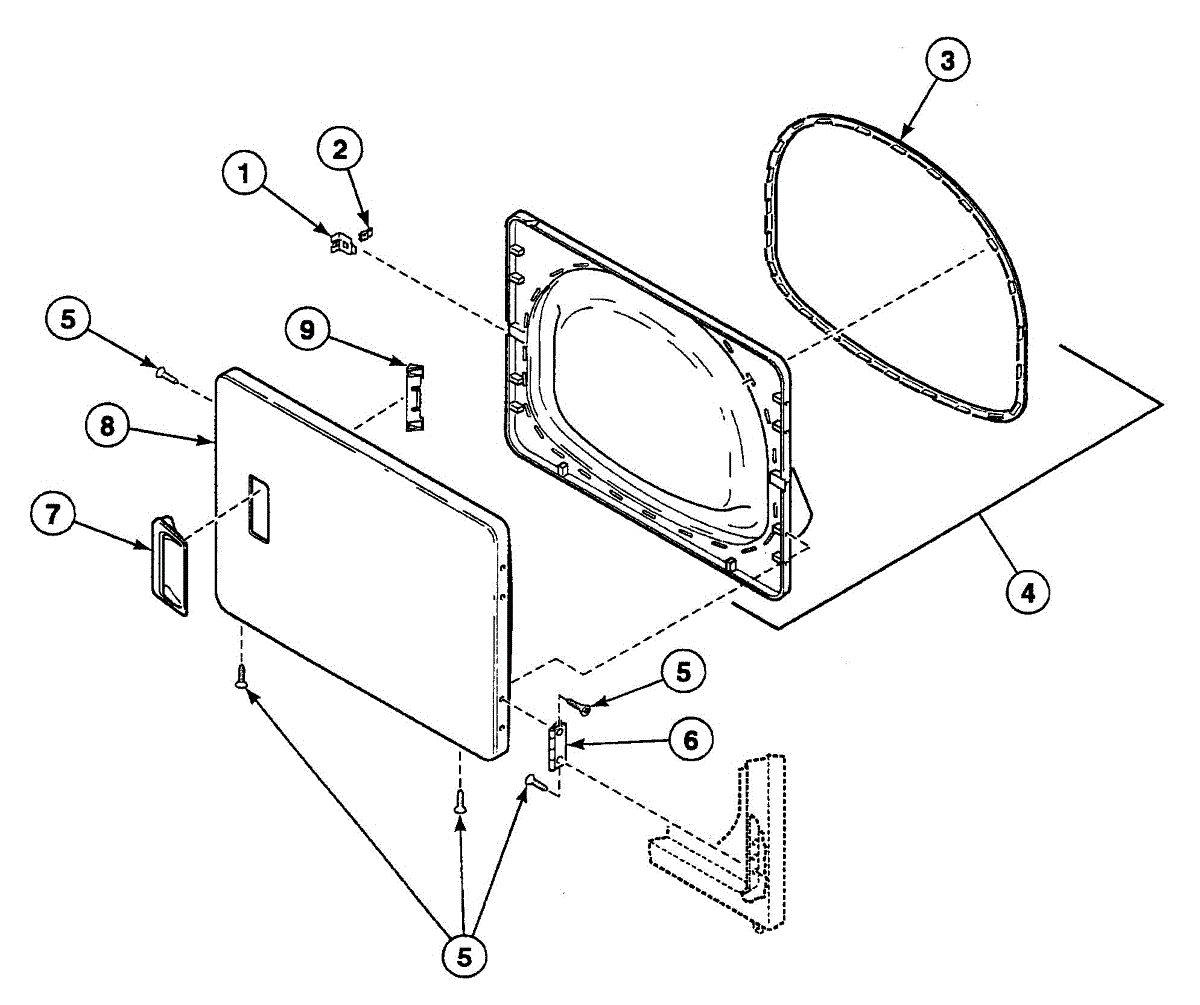 3
2
1
5
9
8
7
4
5
6
5