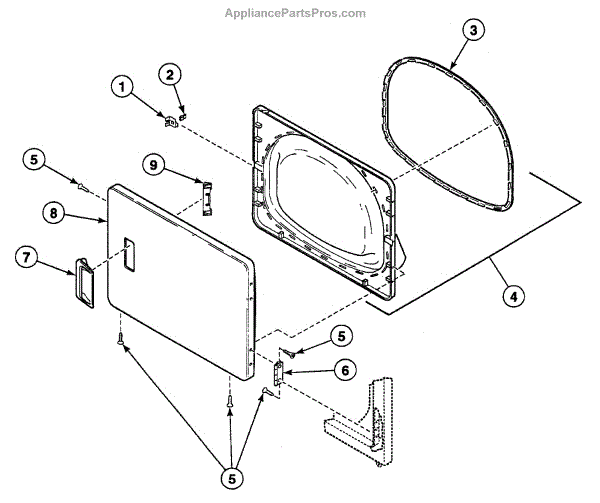 AppliancePartsPros.com

3
2
1
5
9
8
7
4
5
6
5