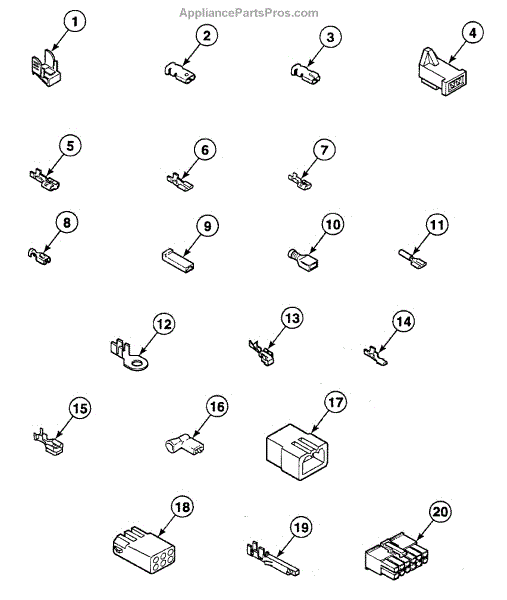 AppliancePartsPros.com

1
2
3
4
5
6
7
8
9
10
11
12
13
14
15
16
17
18
19
20