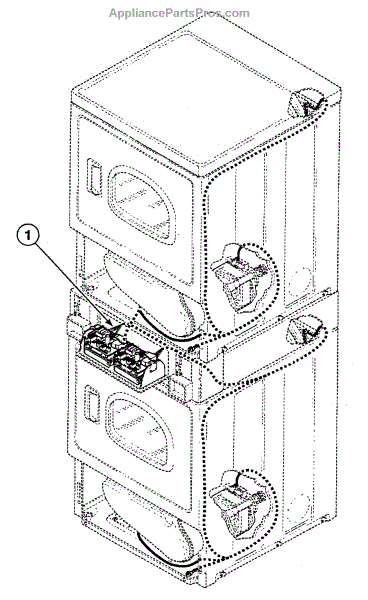 AppliancePartsPros.com

1