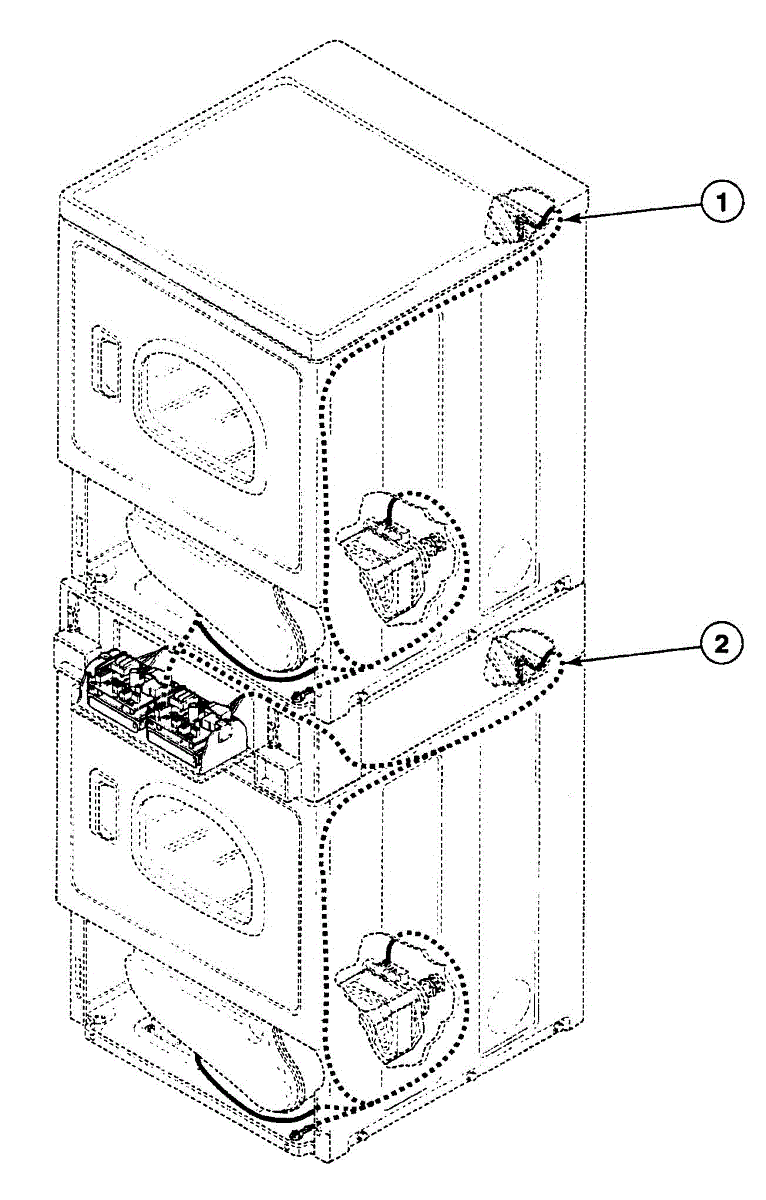 1

2