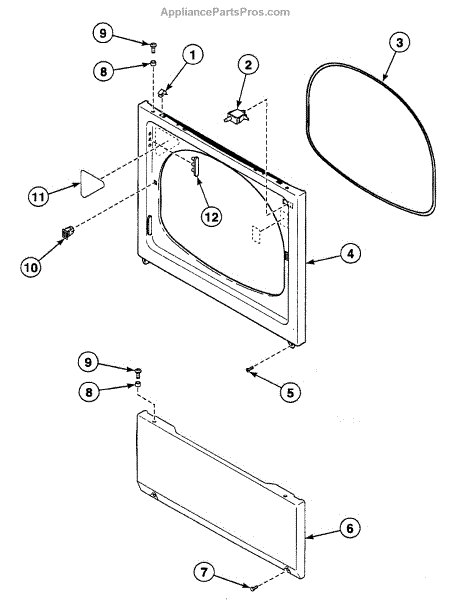 AppliancePartsPros.com

9
8
1
2
3
11
12
10
4
9
8
5
6
7