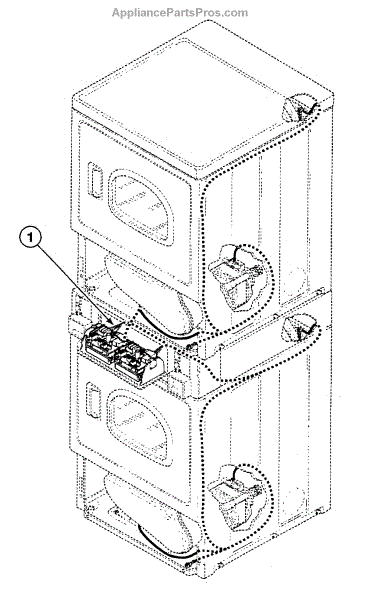 AppliancePartsPros.com

1