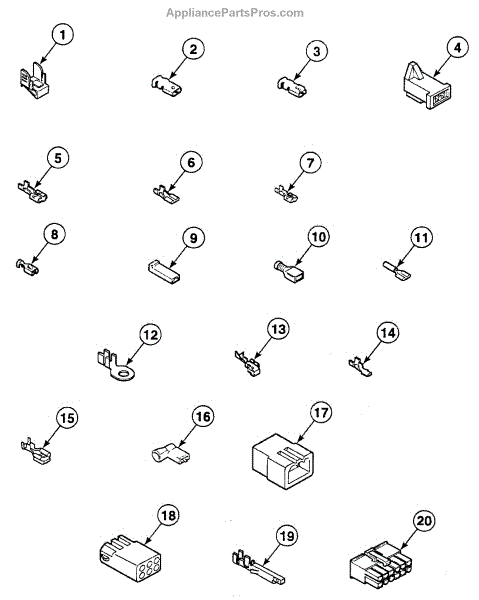 AppliancePartsPros.com

1
2
3
4
5
6
7
8
9
10
11
12
13
14
15
16
17
18
19
20