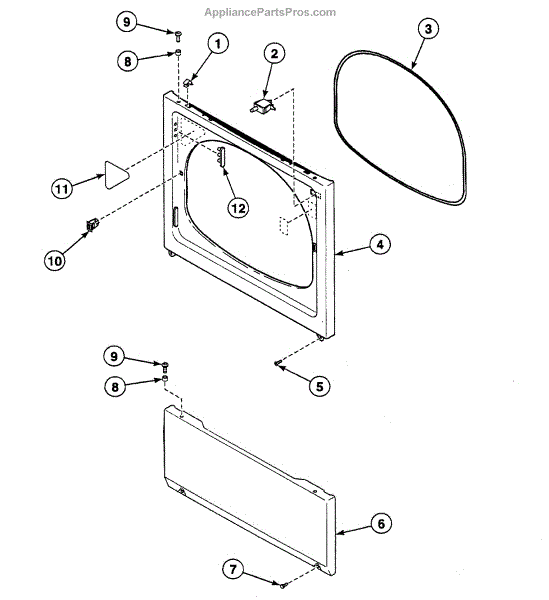 AppliancePartsPros.com

9
8
1
2
3
11
12
10
4
9
8
5
6
7