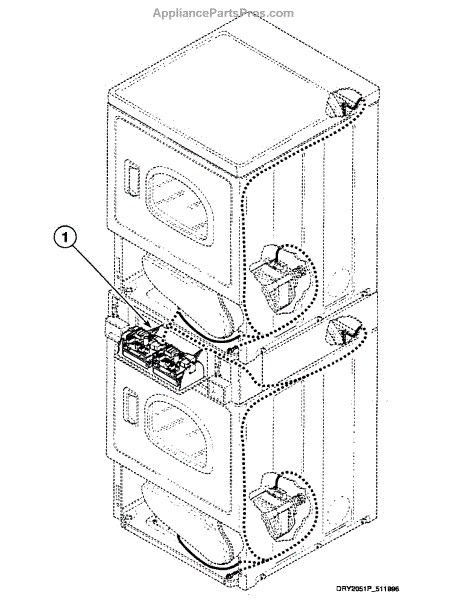 AppliancePartsPros.com

1

DRY2051P_511896