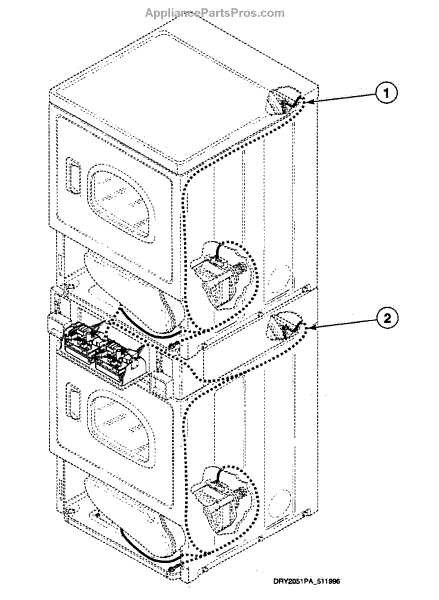 AppliancePartsPros.com

1

2

DRY2051PA_511996