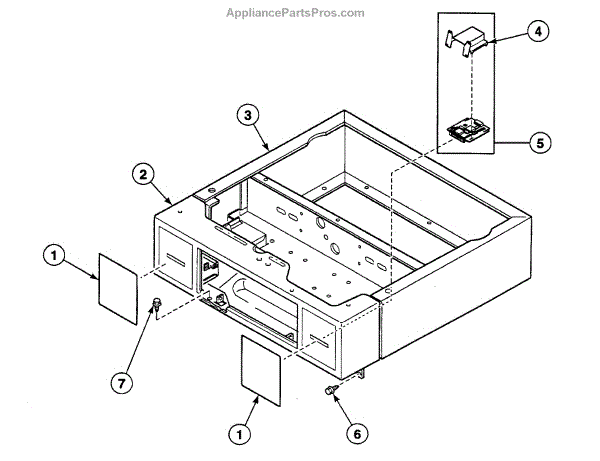 AppliancePartsPros.com

4

3

5

2

1

7

1

6