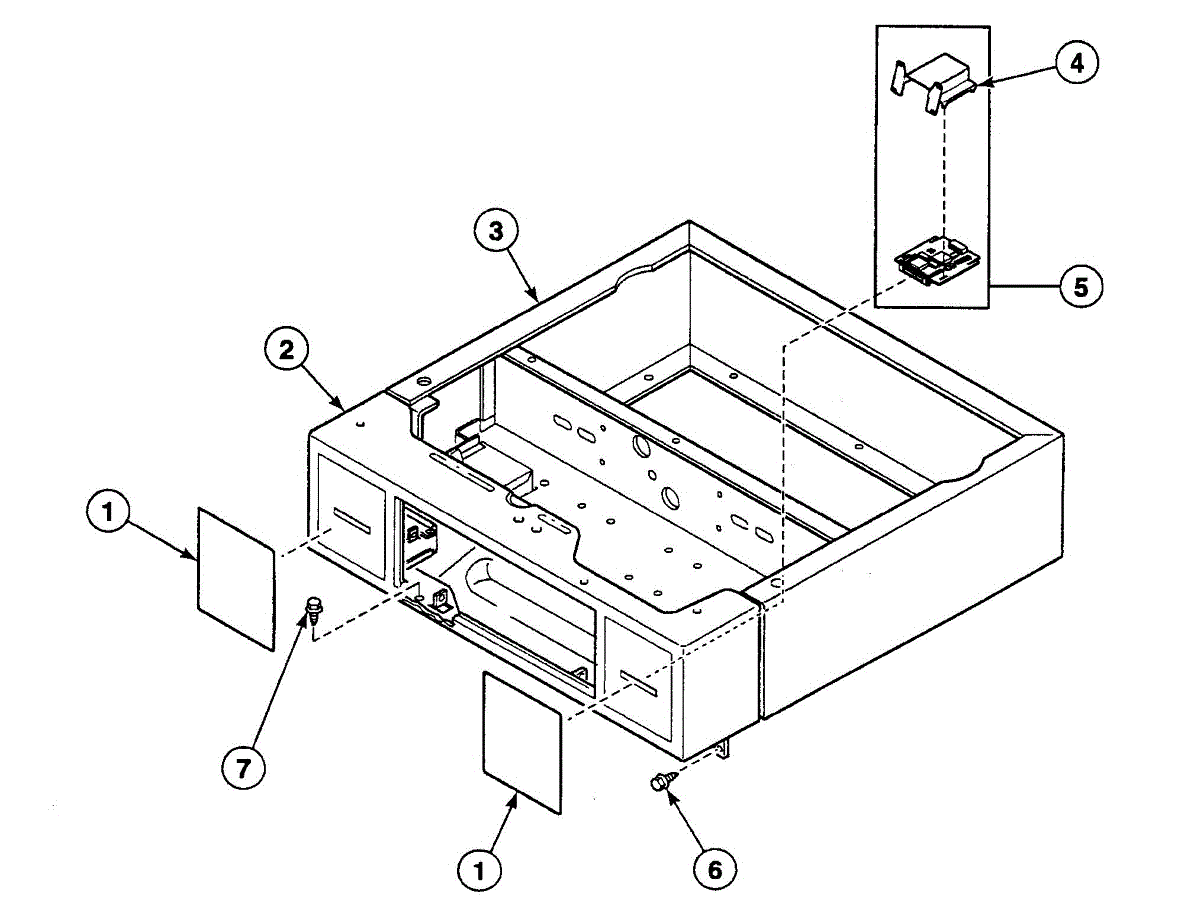 4
3
5
2
1
7
1
6