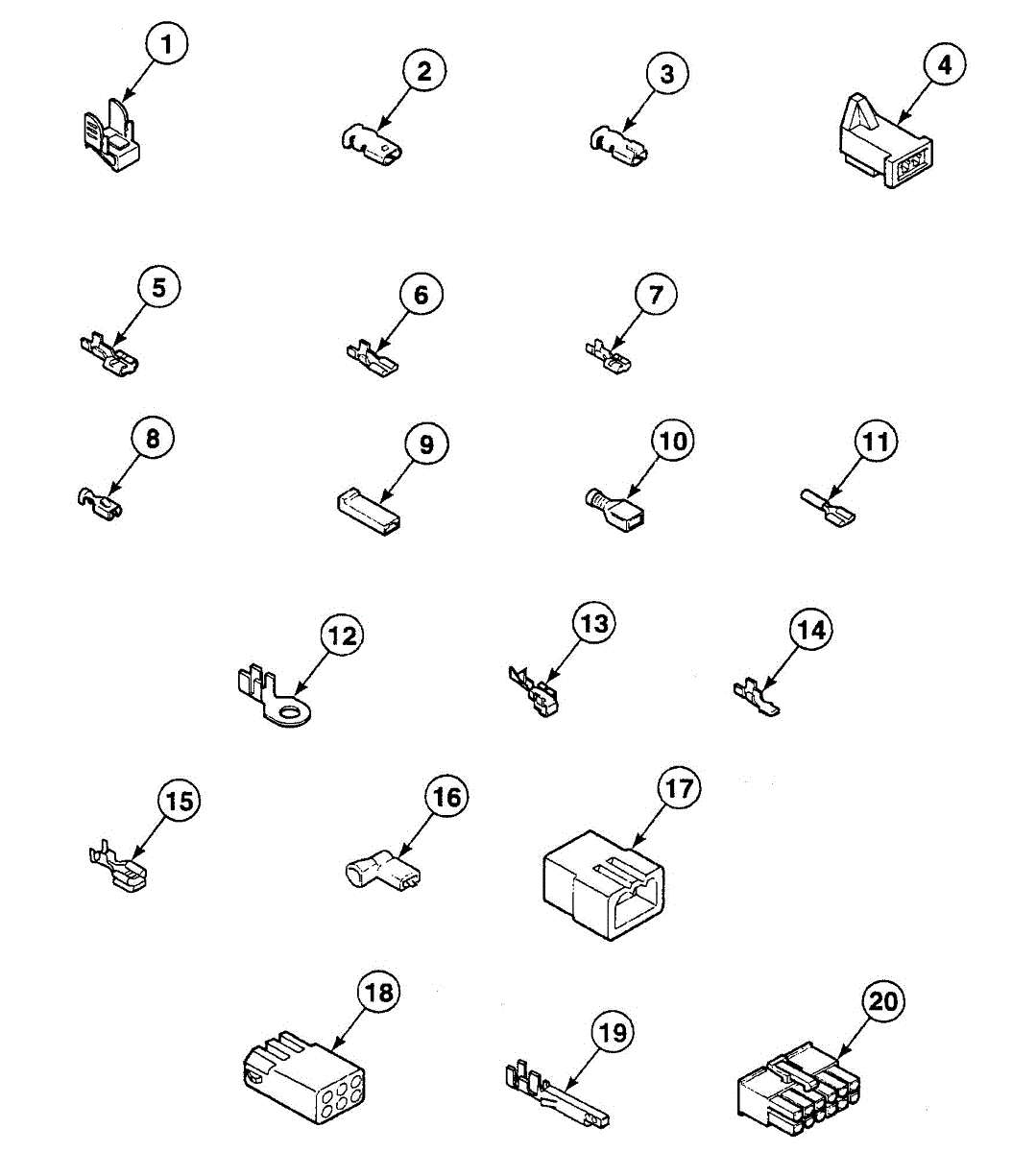 1
2
3
4
5
6
7
8
9
10
11
12
13
14
15
16
17
18
19
20