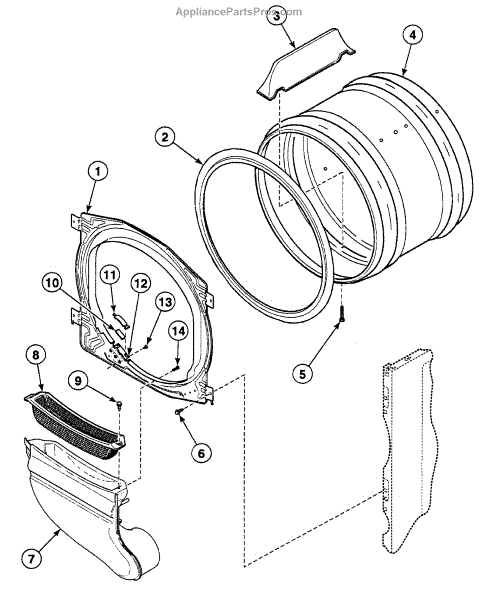 AppliancePartsPros.com
3
4
2
1
11
10
12
13
14
8
9
5
6
7