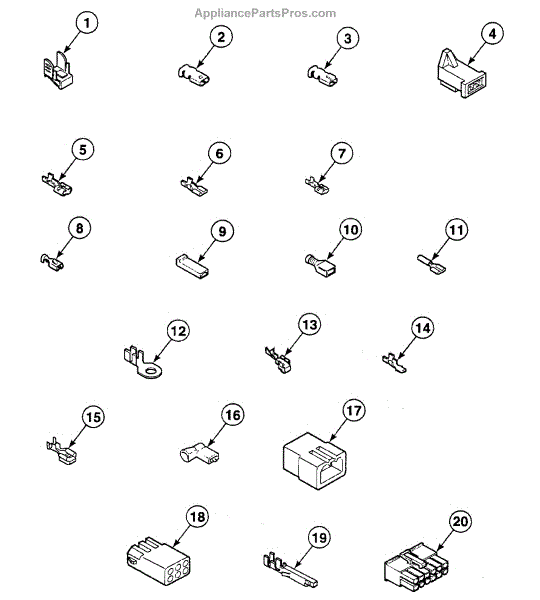 AppliancePartsPros.com

1
2
3
4
5
6
7
8
9
10
11
12
13
14
15
16
17
18
19
20