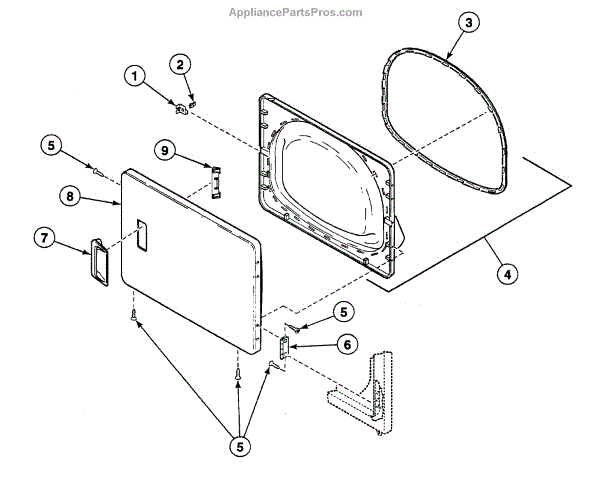 AppliancePartsPros.com

3
2
1
5
9
8
7
4
5
6
5