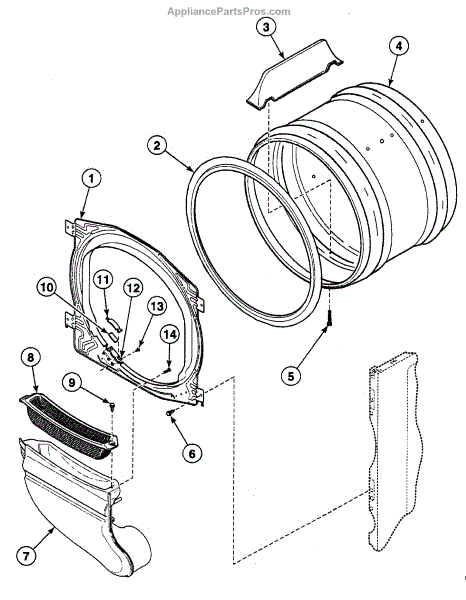 AppliancePartsPros.com

3
4
2
1
11
12
10
13
14
8
9
5
6
7