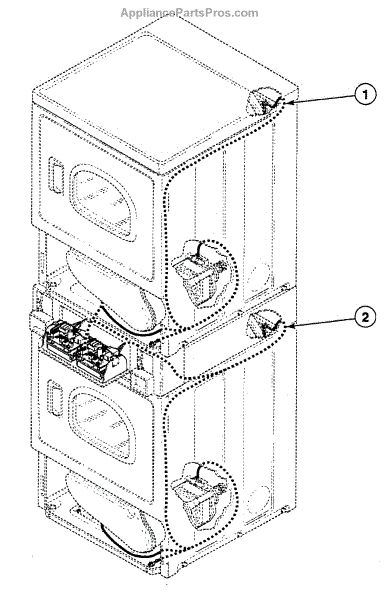 AppliancePartsPros.com

1

2