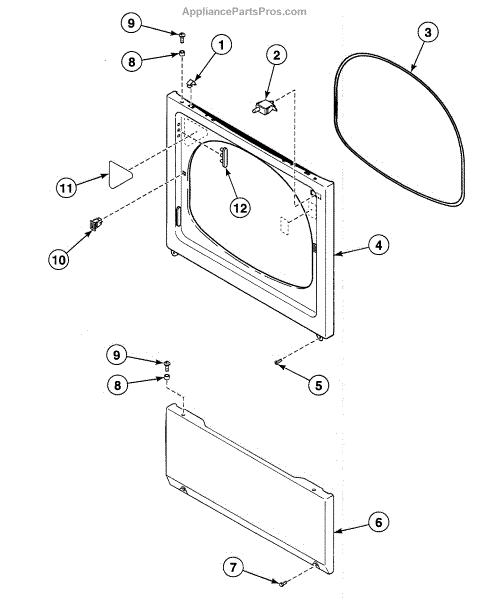 AppliancePartsPros.com

9
8
1
2
3
11
12
10
4
9
8
5
6
7